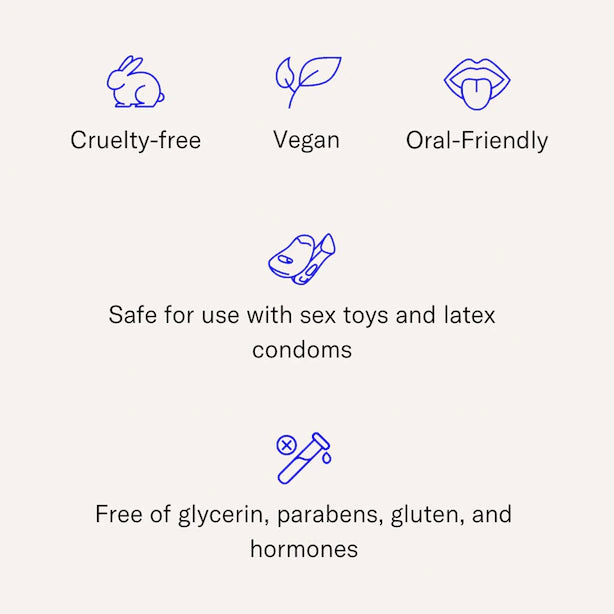 Cruelty-free

Vegan

Oral-Friendly

Safe for use with sex toys and latex condoms

Free of glycerin, parabens, gluten, and hormones